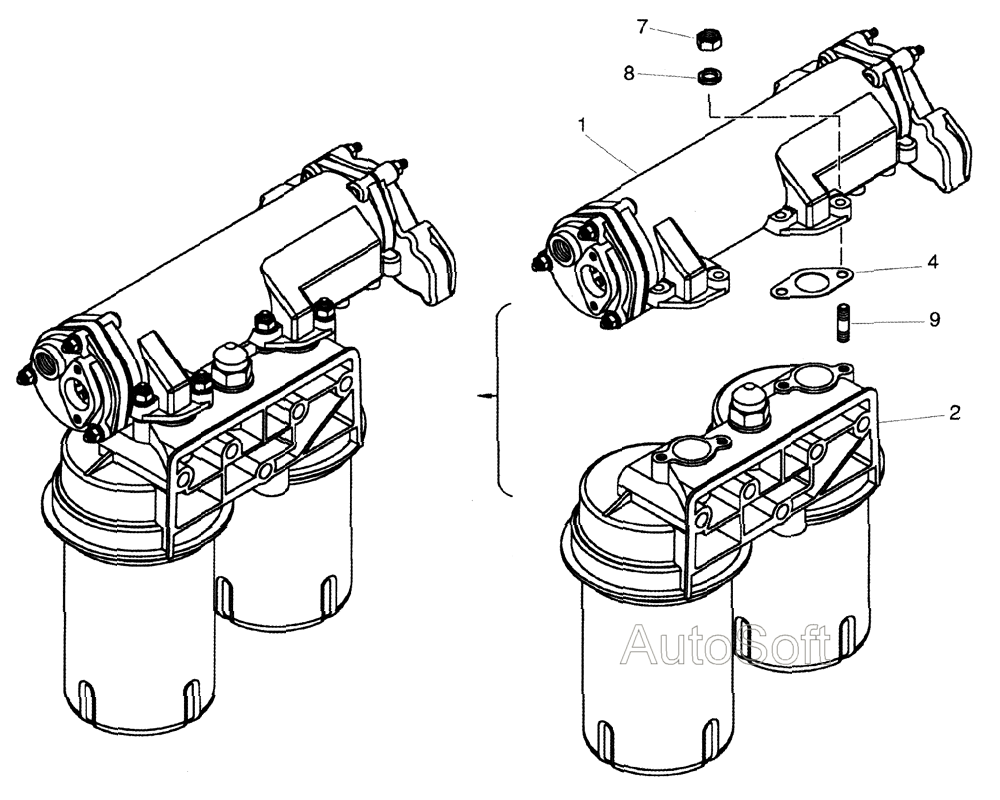 7
8
1
4
9
2
AutoSoft